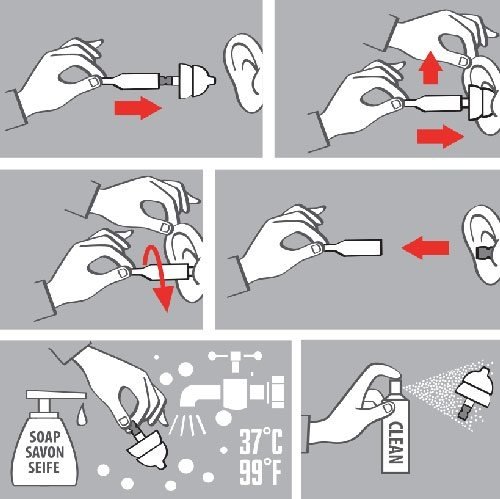 SOAP
SAVON
SEIFE

37°C
99°F

CLEAN